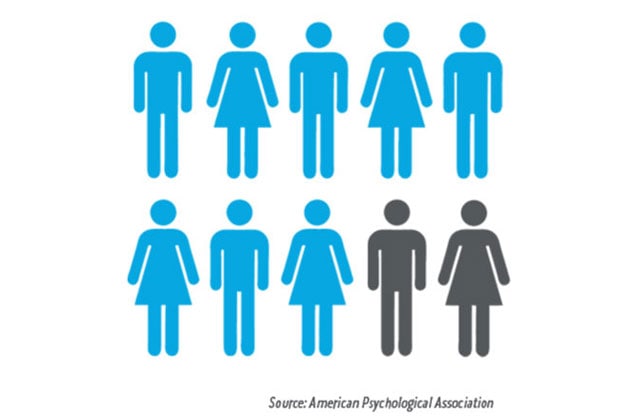 Source: American Psychological Association