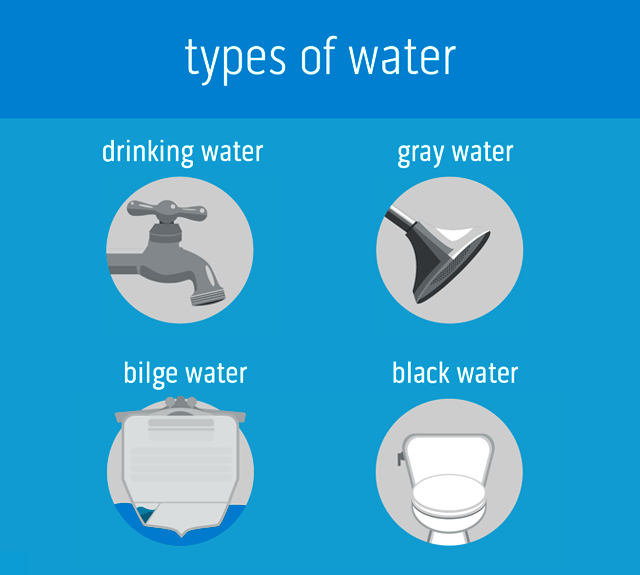 types of water

drinking water

gray water

bilge water

black water