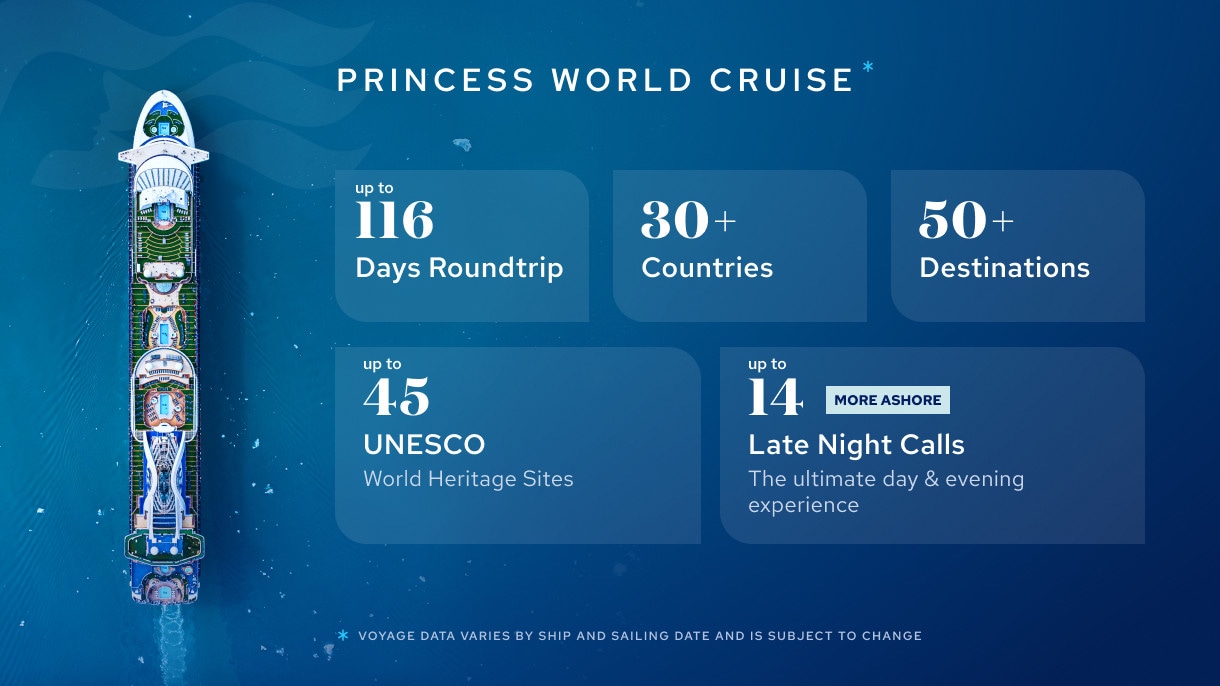 PRINCESS WORLD CRUISE *

up to
116
Days Roundtrip

30+
Countries

50+
Destinations

up to
45
UNESCO
World Heritage Sites

up to
14 MORE ASHORE
Late Night Calls
The ultimate day & evening experience

* VOYAGE DATA VARIES BY SHIP AND SAILING DATE AND IS SUBJECT TO CHANGE