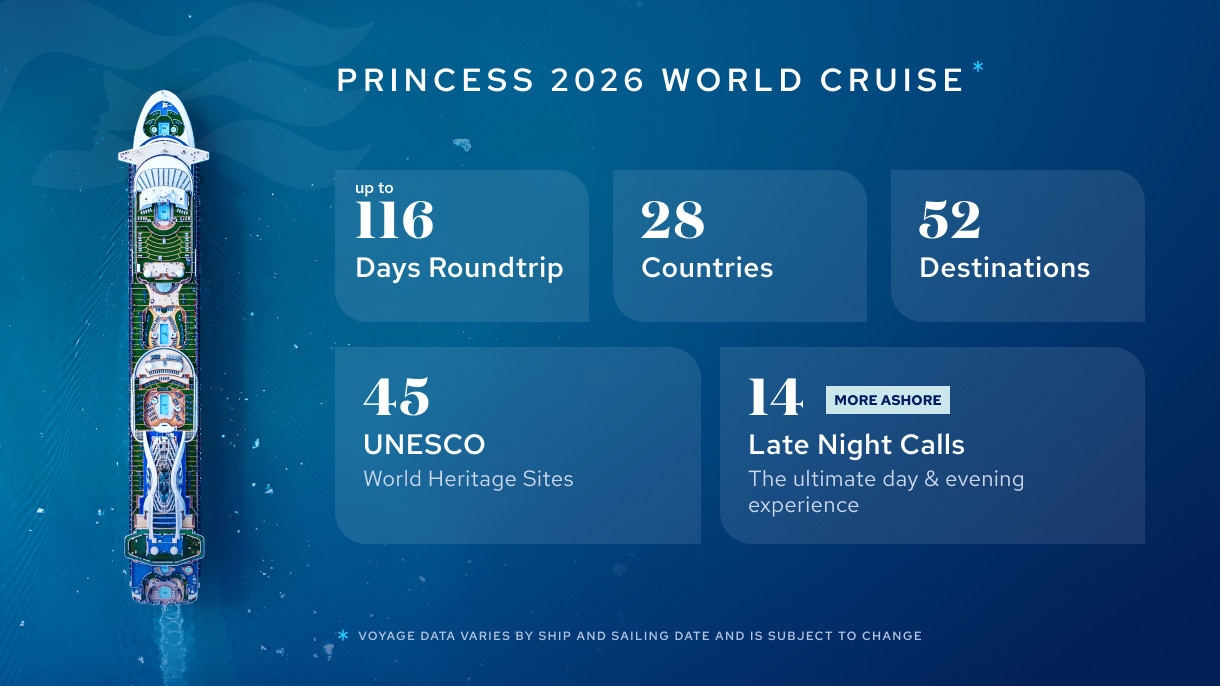 PRINCESS 2026 WORLD CRUISE *

up to
116
Days Roundtrip

28
Countries

52
Destinations

45
UNESCO
World Heritage Sites

14 MORE ASHORE
Late Night Calls
The ultimate day & evening experience

* VOYAGE DATA VARIES BY SHIP AND SAILING DATE AND IS SUBJECT TO CHANGE